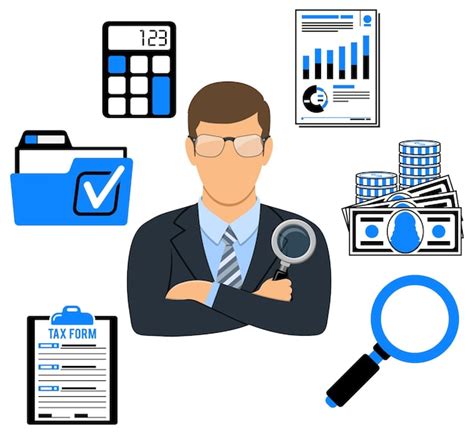 123

TAX FORM