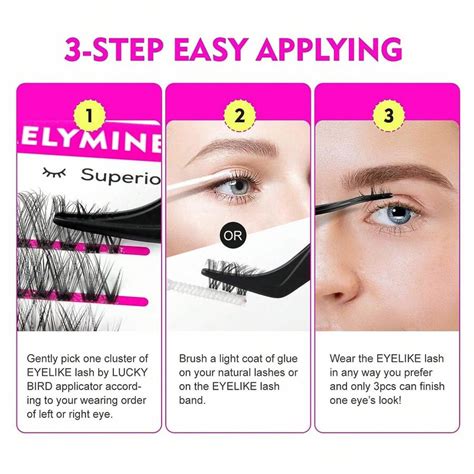 3-STEP EASY APPLYING

1

ELYMINE

Superio

Gently pick one cluster of EYELIKE lash by LUCKY BIRD applicator according to your wearing order of left or right eye.

2

OR

Brush a light coat of glue on your natural lashes or on the EYELIKE lash band.

3

Wear the EYELIKE lash in any way you prefer and only 3pcs can finish one eye's look!