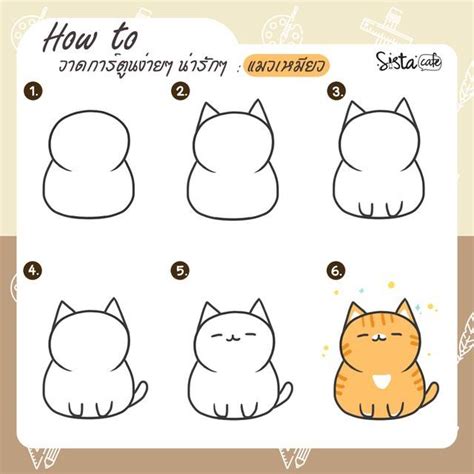 How to
วาดการ์ตูนง่ายๆ น่ารักๆ : แมวเหมียว

Sista cafe

1.

2.

3.

4.

5.

6.