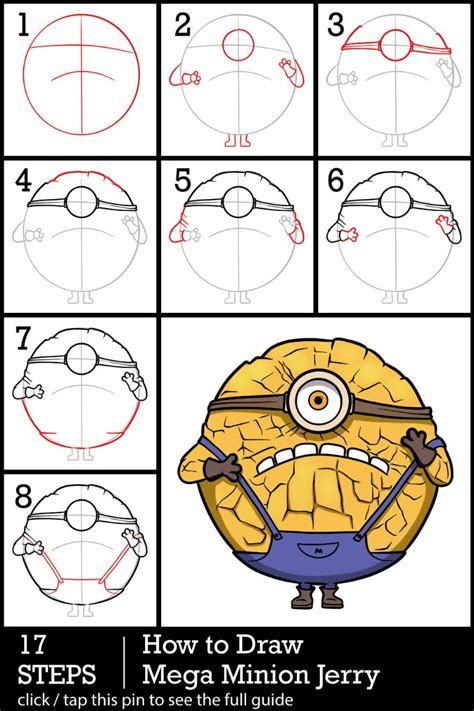 1

2

3

4

5

6

7

8

17 STEPS

How to Draw Mega Minion Jerry

click / tap this pin to see the full guide