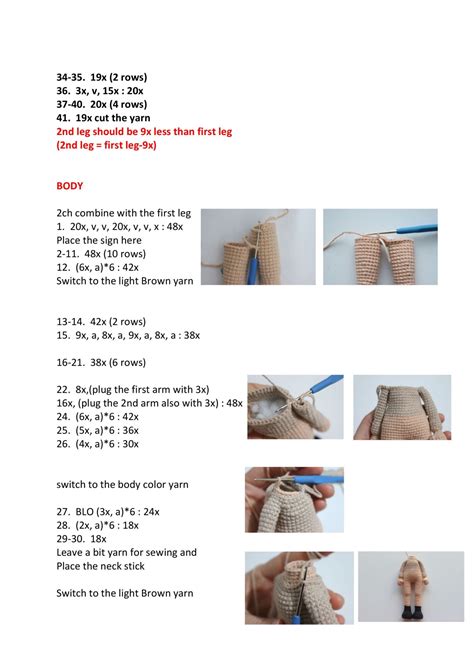 34-35. 19x (2 rows)
36. 3x, v, 15x : 20x
37-40. 20x (4 rows)
41. 19x cut the yarn
2nd leg should be 9x less than first leg
(2nd leg = first leg-9x)

BODY

2ch combine with the first leg
1. 20x, v, v, 20x, v, v, x : 48x
Place the sign here
2-11. 48x (10 rows)
12. (6x, a)*6 : 42x
Switch to the light Brown yarn

13-14. 42x (2 rows)
15. 9x, a, 8x, a, 9x, a, 8x, a : 38x

16-21. 38x (6 rows)

22. 8x,(plug the first arm with 3x)
16x, (plug the 2nd arm also with 3x) : 48x
24. (6x, a)*6 : 42x
25. (5x, a)*6 : 36x
26. (4x, a)*6 : 30x

switch to the body color yarn

27. BLO (3x, a)*6 : 24x
28. (2x, a)*6 : 18x
29-30. 18x
Leave a bit yarn for sewing and
Place the neck stick

Switch to the light Brown yarn