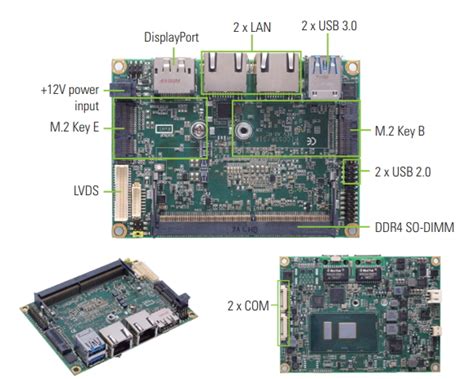 DisplayPort

2 x LAN

2 x USB 3.0

+12V power input

M.2 Key E

M.2 Key B

2 x USB 2.0

LVDS

DDR4 SO-DIMM

2 x COM