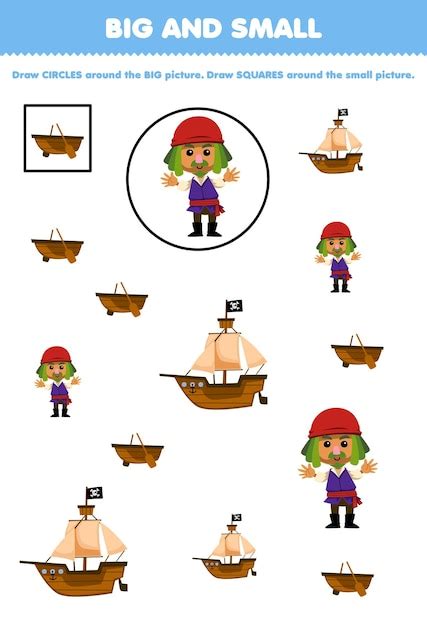 BIG AND SMALL

Draw CIRCLES around the BIG picture. Draw SQUARES around the small picture.