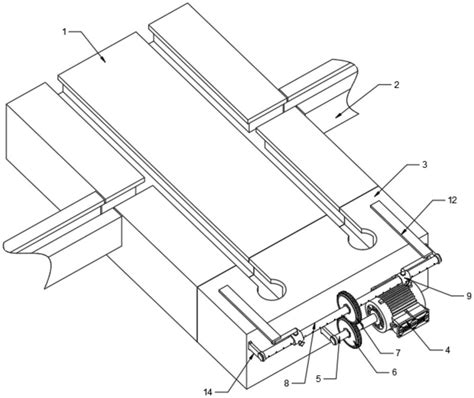 1
2
3
12
9
4
7
6
5
8
14