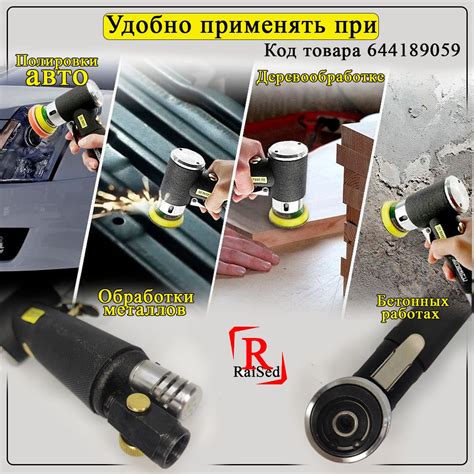 Удобно применять при

Код товара 644189059

Полировки авто

Деревообработке

Обработки металлов

Бетонных работах

R RaiSed