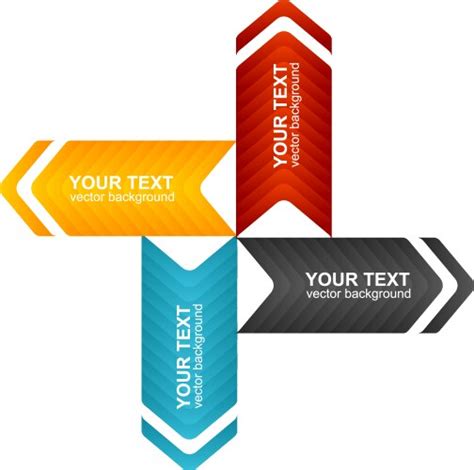 YOUR TEXT
vector background

YOUR TEXT
vector background

YOUR TEXT
vector background

YOUR TEXT
vector background