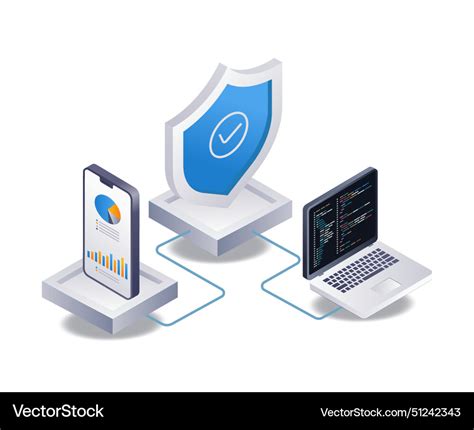 VectorStock

VectorStock.com/51242343