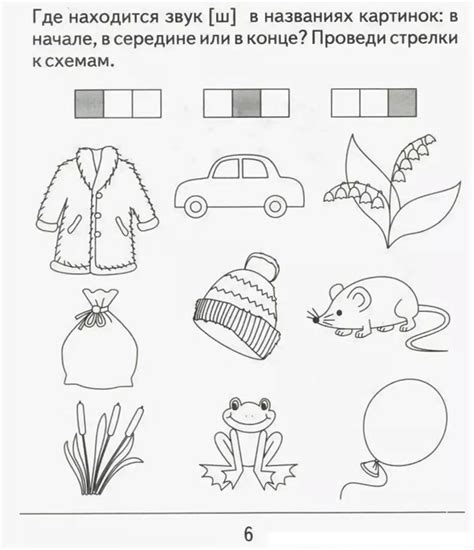 Где находится звук [ш] в названиях картинок: в начале, в середине или в конце? Проведи стрелки к схемам.

6