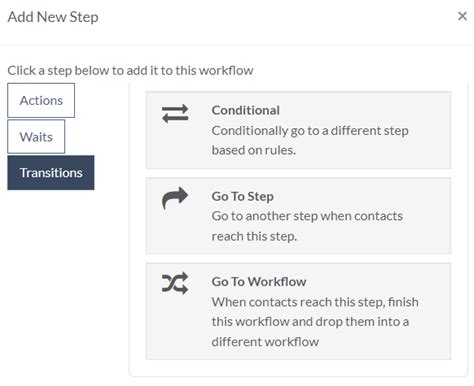 Add New Step

×

Click a step below to add it to this workflow

Actions

Waits

Transitions

Conditional
Conditionally go to a different step based on rules.

Go To Step
Go to another step when contacts reach this step.

Go To Workflow
When contacts reach this step, finish this workflow and drop them into a different workflow