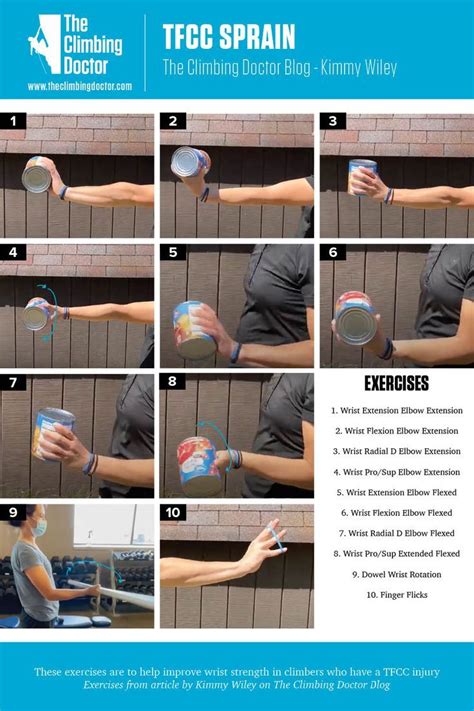 The Climbing Doctor
www.theclimbingdoctor.com

TFCC SPRAIN
The Climbing Doctor Blog - Kimmy Wiley

1
2
3
4
5
6
7
8
9
10

EXERCISES

1. Wrist Extension Elbow Extension
2. Wrist Flexion Elbow Extension
3. Wrist Radial D Elbow Extension
4. Wrist Pro/Sup Elbow Extension
5. Wrist Extension Elbow Flexed
6. Wrist Flexion Elbow Flexed
7. Wrist Radial D Elbow Flexed
8. Wrist Pro/Sup Extended Flexed
9. Dowel Wrist Rotation
10. Finger Flicks

These exercises are to help improve wrist strength in climbers who have a TFCC injury
Exercises from article by Kimmy Wiley on The Climbing Doctor Blog