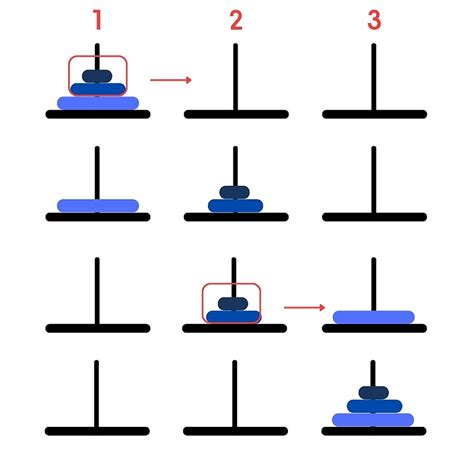 1 2 3