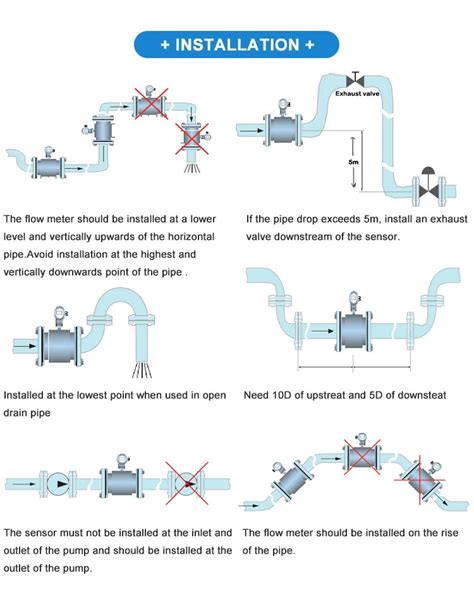 + INSTALLATION +

Exhaust valve

5m

The flow meter should be installed at a lower level and vertically upwards of the horizontal pipe.Avoid installation at the highest and vertically downwards point of the pipe .

If the pipe drop exceeds 5m, install an exhaust valve downstream of the sensor.

Installed at the lowest point when used in open drain pipe

Need 10D of upstreat and 5D of downsteat

The sensor must not be installed at the inlet and outlet of the pump and should be installed at the outlet of the pump.

The flow meter should be installed on the rise of the pipe.