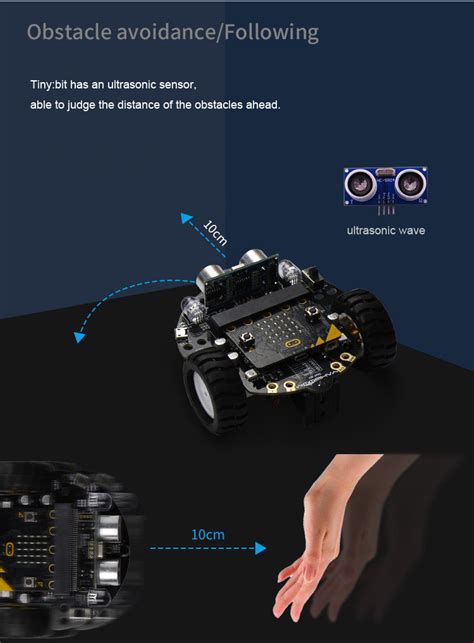 Obstacle avoidance/Following

Tiny:bit has an ultrasonic sensor, able to judge the distance of the obstacles ahead.

ultrasonic wave

10cm

10cm