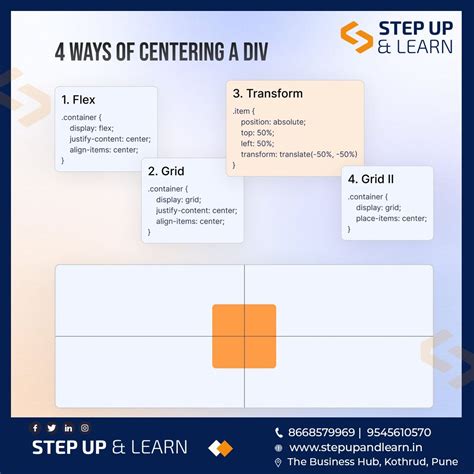 STEP UP
& LEARN

4 WAYS OF CENTERING A DIV

1. Flex

.container {
display: flex;
justify-content: center;
align-items: center;
}

2. Grid

.container {
display: grid;
justify-content: center;
align-items: center;
}

3. Transform

.item {
position: absolute;
top: 50%;
left: 50%;
transform: translate(-50%, -50%)
}

4. Grid II

.container {
display: grid;
place-items: center;
}

STEP UP & LEARN

8668579969 | 9545610570
www.stepupandlearn.in
The Business Hub, Kothrud, Pune