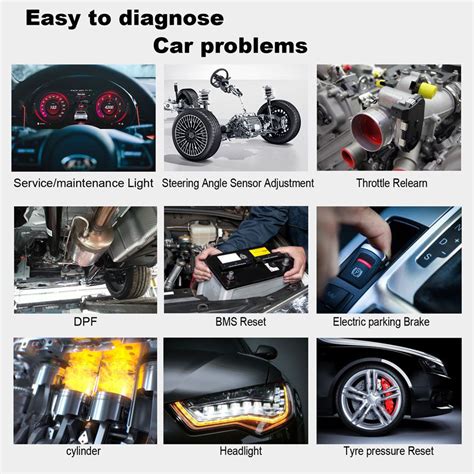 Easy to diagnose
Car problems

Service/maintenance Light

Steering Angle Sensor Adjustment

Throttle Relearn

DPF

BMS Reset

Electric parking Brake

cylinder

Headlight

Tyre pressure Reset