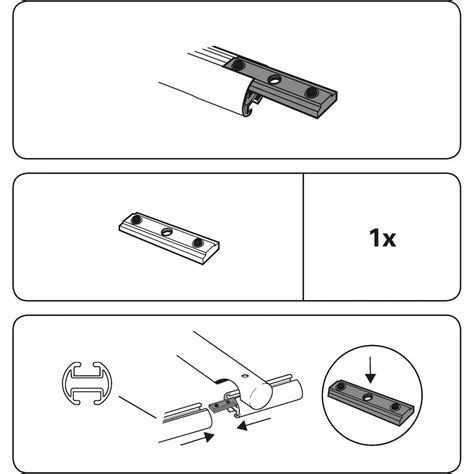 1x