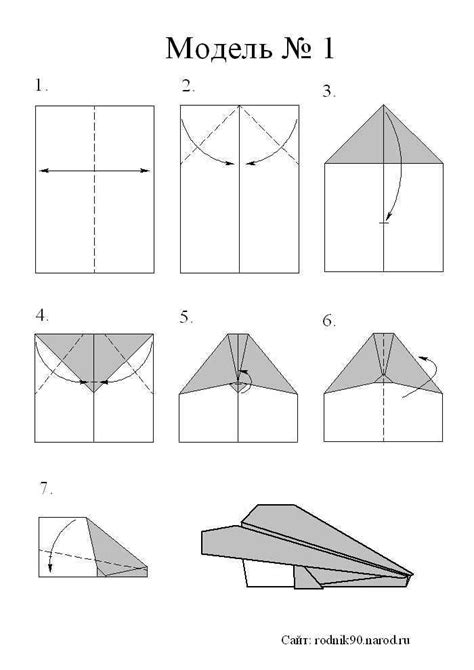 Модель № 1

1.

2.

3.

4.

5.

6.

7.

Сайт: rodnik90.narod.ru