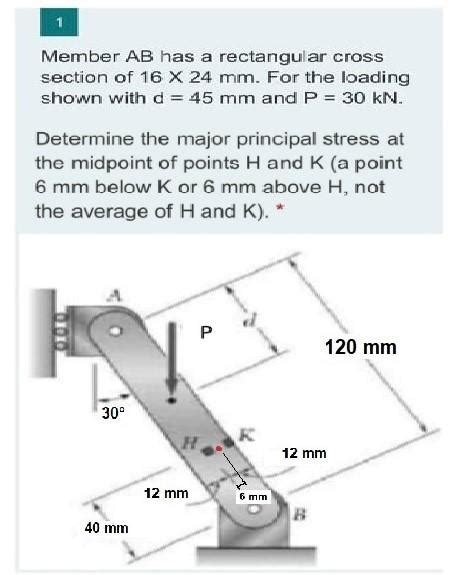 1

Member AB has a rectangular cross section of 16 X 24 mm. For the loading shown with d = 45 mm and P = 30 kN.

Determine the major principal stress at the midpoint of points H and K (a point 6 mm below K or 6 mm above H, not the average of H and K). *

A
P
d
120 mm
30°
H
K
12 mm
12 mm
6 mm
B
40 mm