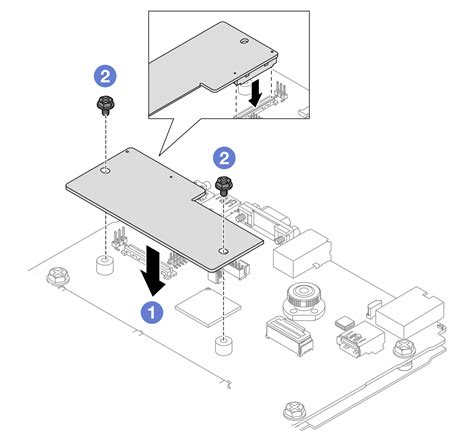 2
2
1