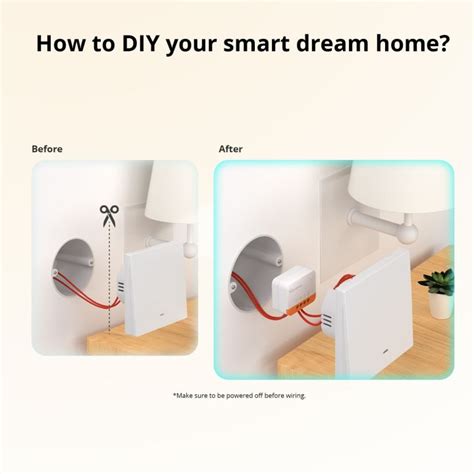 How to DIY your smart dream home?

Before

After

*Make sure to be powered off before wiring.