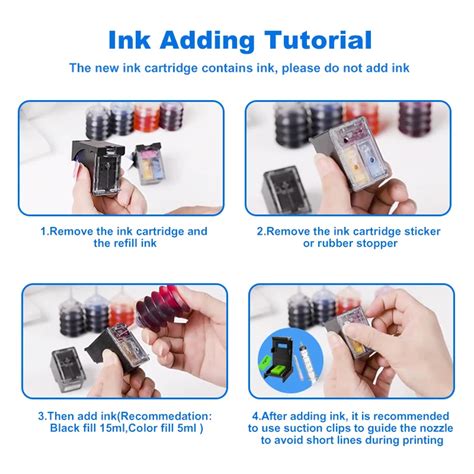 Ink Adding Tutorial

The new ink cartridge contains ink, please do not add ink

1.Remove the ink cartridge and the refill ink

2.Remove the ink cartridge sticker or rubber stopper

3.Then add ink(Recommedation: Black fill 15ml,Color fill 5ml )

4.After adding ink, it is recommended to use suction clips to guide the nozzle to avoid short lines during printing