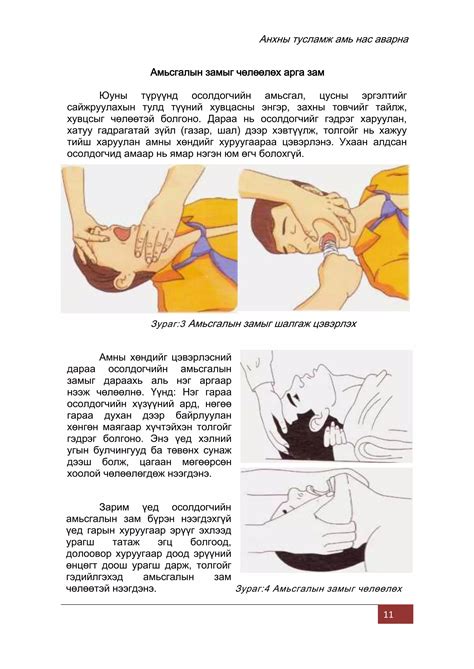 Анхны тусламж амь нас аварна

Амьсгалын замыг чөлөөлөх арга зам

Юуны түрүүнд осолдогчийн амьсгал, цусны эргэлтийг сайжруулахын тулд түүний хувцасны энгэр, захны товчийг тайлж, хувцсыг чөлөөтэй болгоно. Дараа нь осолдогчийг гэдрэг харуулан, хатуу гадрагатай зүйл (газар, шал) дээр хэвтүүлж, толгойг нь хажуу тийш харуулан амны хөндийг хуруугаараа цэвэрлэнэ. Ухаан алдсан осолдогчид амаар нь ямар нэгэн юм өгч болохгүй.

Зураг:3 Амьсгалын замыг шалгаж цэвэрлэх

Амны хөндийг цэвэрлэсний дараа осолдогчийн амьсгалын замыг дараахь аль нэг аргаар нээж чөлөөлнө. Үүнд: Нэг гараа осолдогчийн хүзүүний ард, нөгөө гараа духан дээр байрлуулан хөнгөн маягаар хүчтэйхэн толгойг гэдрэг болгоно. Энэ үед хэлний угын булчингууд ба төвөнх сунаж дээш болж, цагаан мөгөөрсөн хоолой чөлөөлөгдөж нээгдэнэ.

Зарим үед осолдогчийн амьсгалын зам бүрэн нээгдэхгүй үед гарын хуруугаар эрүүг эхлээд урагш татаж эгц болгоод, долоовор хуруугаар доод эрүүний өнцөгт доош урагш дарж, толгойг гэдийлгэхэд амьсгалын зам чөлөөтэй нээгдэнэ.

Зураг:4 Амьсгалын замыг чөлөөлөх

11