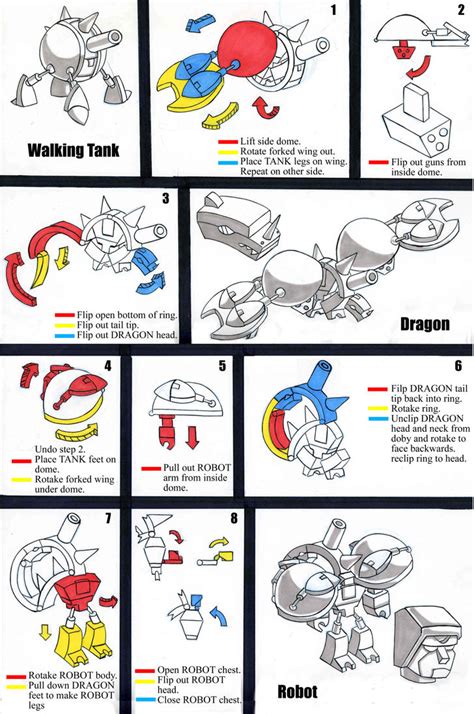 Walking Tank

1

Lift side dome.
Rotate forked wing out.
Place TANK legs on wing. Repeat on other side.

2

Flip out guns from inside dome.

3

Flip open bottom of ring.
Flip out tail tip.
Flip out DRAGON head.

Dragon

4

Undo step 2.
Place TANK feet on dome.
Rotake forked wing under dome.

5

Pull out ROBOT arm from inside dome.

6

Filp DRAGON tail tip back into ring.
Rotake ring.
Unclip DRAGON head and neck from doby and rotake to face backwards. reclip ring to head.

7

Rotake ROBOT body.
Pull down DRAGON feet to make ROBOT legs

8

Open ROBOT chest.
Flip out ROBOT head.
Close ROBOT chest.

Robot