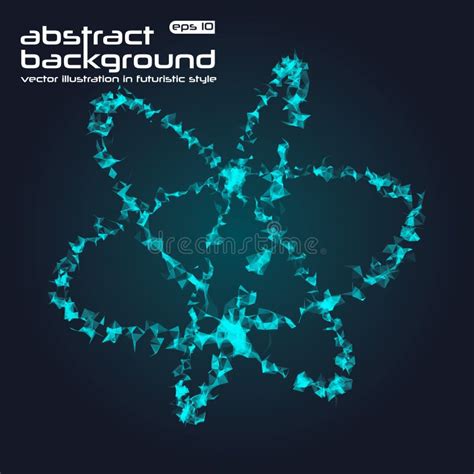 abstract background
eps 10
vector illustration in futuristic style
dreamstime