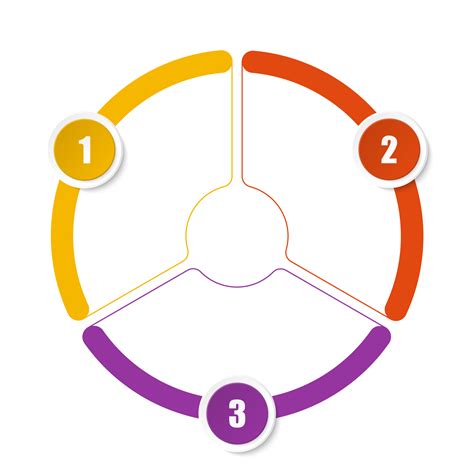 1
2
3