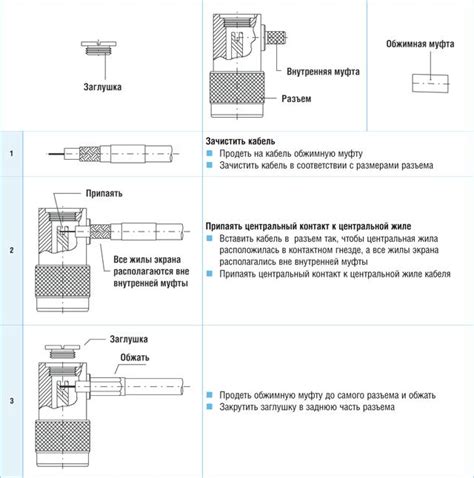 Заглушка

Внутренняя муфта

Разъем

Обжимная муфта

1

Зачистить кабель
Продеть на кабель обжимную муфту
Зачистить кабель в соответствии с размерами разъема

2

Припаять

Все жилы экрана располагаются вне внутренней муфты

Припаять центральный контакт к центральной жиле
Вставить кабель в разъем так, чтобы центральная жила расположилась в контактном гнезде, а все жилы экрана располагались вне внутренней муфты
Припаять центральный контакт к центральной жиле кабеля

3

Заглушка

Обжать

Продеть обжимную муфту до самого разъема и обжать
Закрутить заглушку в заднюю часть разъема