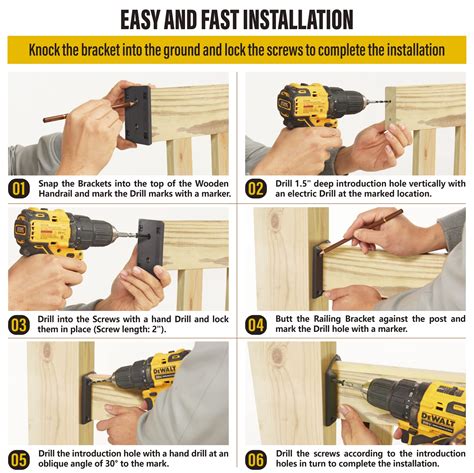 EASY AND FAST INSTALLATION

Knock the bracket into the ground and lock the screws to complete the installation

01 Snap the Brackets into the top of the Wooden Handrail and mark the Drill marks with a marker.

02 Drill 1.5" deep introduction hole vertically with an electric Drill at the marked location.

03 Drill into the Screws with a hand Drill and lock them in place (Screw length: 2").

04 Butt the Railing Bracket against the post and mark the Drill hole with a marker.

DEWALT

05 Drill the introduction hole with a hand drill at an oblique angle of 30° to the mark.

DEWALT

06 Drill the screws according to the introduction holes in turn to complete the installation.