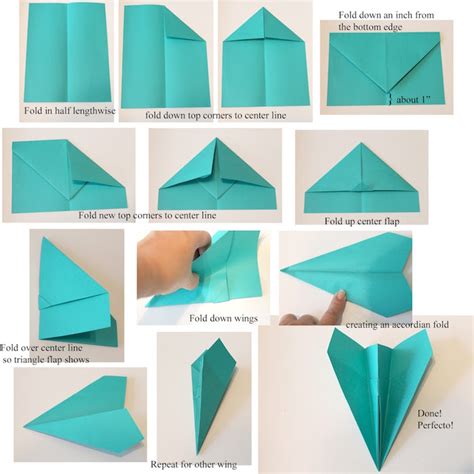 Fold in half lengthwise

fold down top corners to center line

Fold down an inch from the bottom edge

about 1"

Fold new top corners to center line

Fold up center flap

Fold over center line so triangle flap shows

Fold down wings

creating an accordian fold

Repeat for other wing

Done! Perfecto!