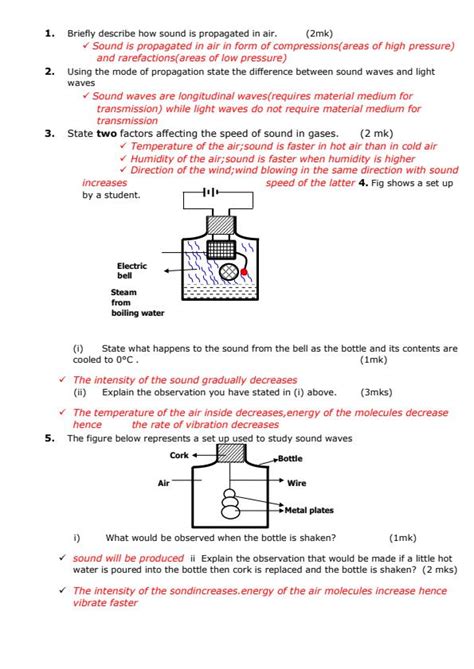 **1.** Briefly describe how sound is propagated in air. (2mk)

✓ Sound is propagated in air in form of compressions(areas of high pressure) and rarefactions(areas of low pressure)

**2.** Using the mode of propagation state the difference between sound waves and light waves

✓ Sound waves are longitudinal waves(requires material medium for transmission) while light waves do not require material medium for transmission

**3.** State **two** factors affecting the speed of sound in gases. (2 mk)

✓ Temperature of the air;sound is faster in hot air than in cold air

✓ Humidity of the air;sound is faster when humidity is higher

✓ Direction of the wind;wind blowing in the same direction with sound increases speed of the latter **4.** Fig shows a set up by a student.

Electric bell

Steam from boiling water

(i) State what happens to the sound from the bell as the bottle and its contents are cooled to 0°C . (1mk)

✓ The intensity of the sound gradually decreases

(ii) Explain the observation you have stated in (i) above. (3mks)

✓ The temperature of the air inside decreases,energy of the molecules decrease hence the rate of vibration decreases

**5.** The figure below represents a set up used to study sound waves

Cork

Bottle

Air

Wire

Metal plates

i) What would be observed when the bottle is shaken? (1mk)

✓ sound will be produced ii Explain the observation that would be made if a little hot water is poured into the bottle then cork is replaced and the bottle is shaken? (2 mks)

✓ The intensity of the sondincreases.energy of the air molecules increase hence vibrate faster