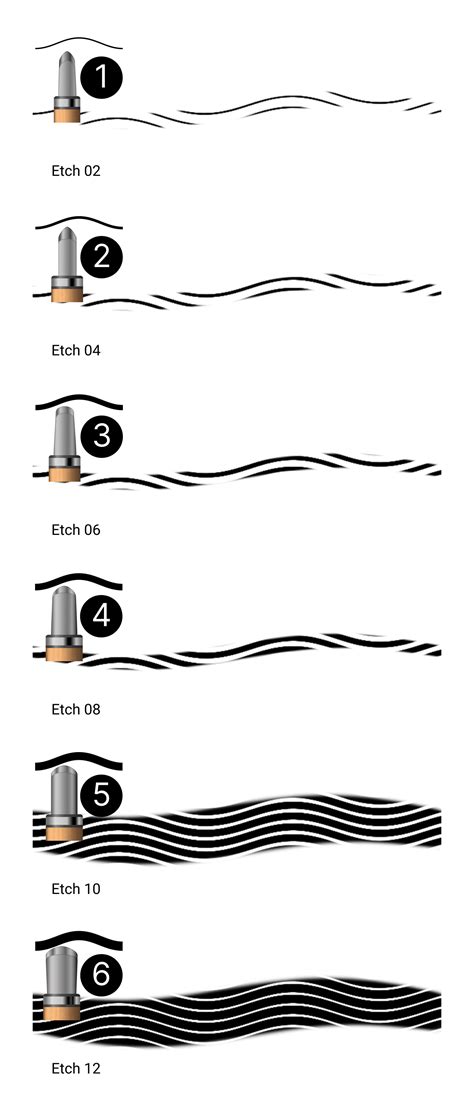 1

Etch 02

2

Etch 04

3

Etch 06

4

Etch 08

5

Etch 10

6

Etch 12