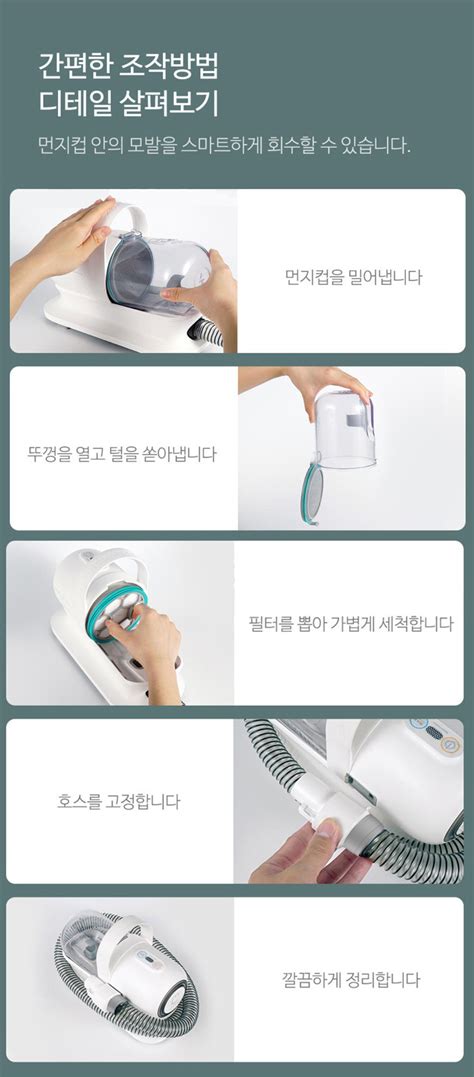 간편한 조작방법
디테일 살펴보기

먼지컵 안의 모발을 스마트하게 회수할 수 있습니다.

먼지컵을 밀어냅니다

뚜껑을 열고 털을 쏟아냅니다

필터를 뽑아 가볍게 세척합니다

호스를 고정합니다

깔끔하게 정리합니다