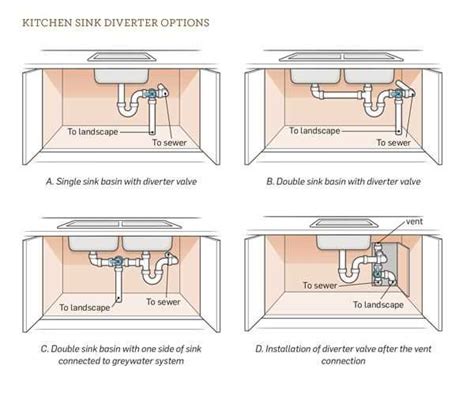 KITCHEN SINK DIVERTER OPTIONS

To landscape
To sewer

A. Single sink basin with diverter valve

To landscape
To sewer

B. Double sink basin with diverter valve

To landscape
To sewer

C. Double sink basin with one side of sink connected to greywater system

vent
To sewer
To landscape

D. Installation of diverter valve after the vent connection