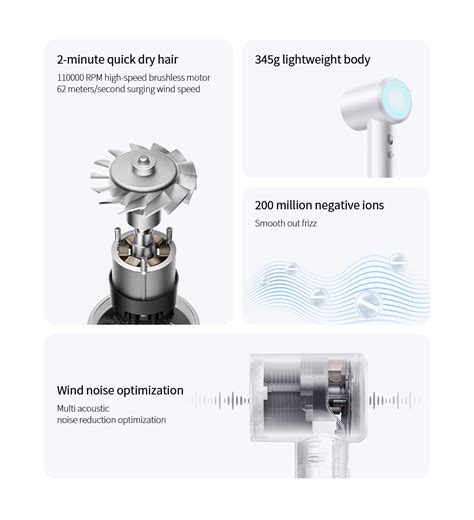 2-minute quick dry hair
110000 RPM high-speed brushless motor
62 meters/second surging wind speed

345g lightweight body

200 million negative ions
Smooth out frizz

Wind noise optimization
Multi acoustic
noise reduction optimization