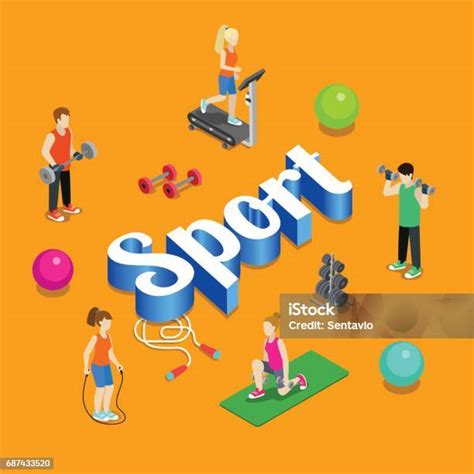 Sport

iStock
Credit: Sentavio

687433520