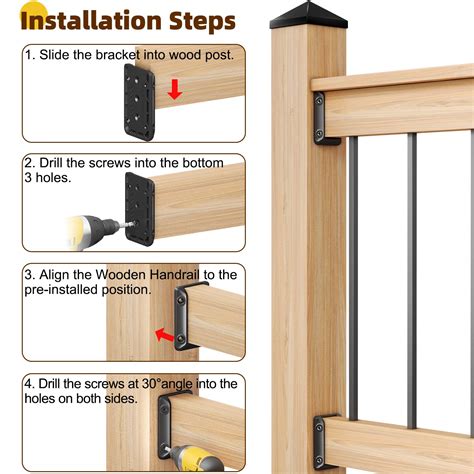 Installation Steps

1. Slide the bracket into wood post.

2. Drill the screws into the bottom 3 holes.

3. Align the Wooden Handrail to the pre-installed position.

4. Drill the screws at 30°angle into the holes on both sides.