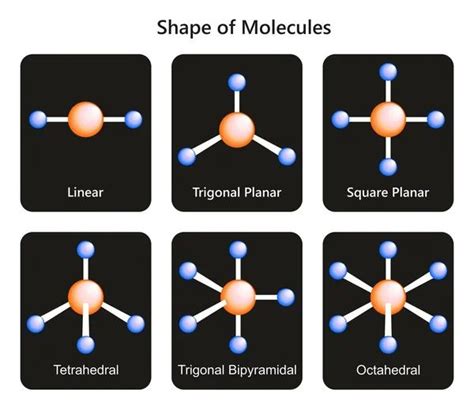 Shape of Molecules

Linear

Trigonal Planar

Square Planar

Tetrahedral

Trigonal Bipyramidal

Octahedral