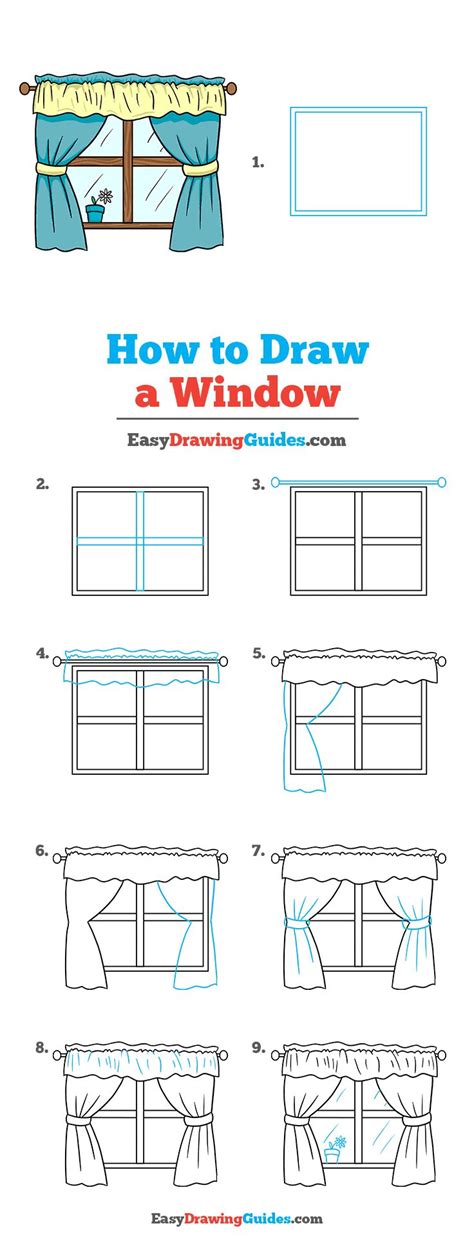 1.

How to Draw
a Window

EasyDrawingGuides.com

2.

3.

4.

5.

6.

7.

8.

9.

EasyDrawingGuides.com