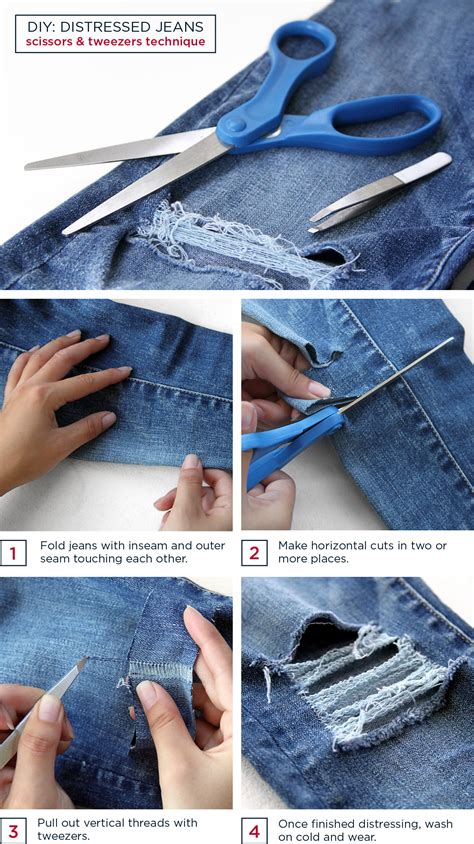 DIY: DISTRESSED JEANS
scissors & tweezers technique

1 Fold jeans with inseam and outer seam touching each other.

2 Make horizontal cuts in two or more places.

3 Pull out vertical threads with tweezers.

4 Once finished distressing, wash on cold and wear.