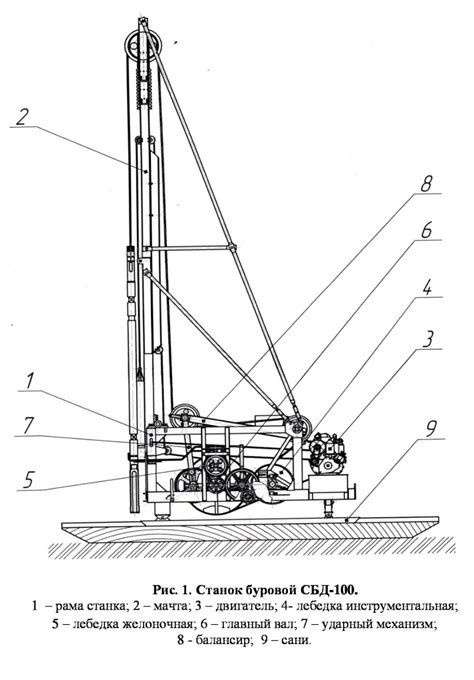 2

8

6

4

3

1

7

9

5

Рис. 1. Станок буровой СБД-100.
1 – рама станка; 2 – мачта; 3 – двигатель; 4- лебедка инструментальная; 5 – лебедка желоночная; 6 – главный вал; 7 – ударный механизм; 8 - балансир; 9 – сани.