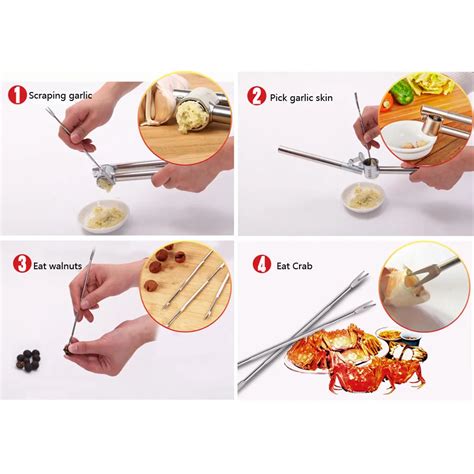 1 Scraping garlic

2 Pick garlic skin

3 Eat walnuts

4 Eat Crab