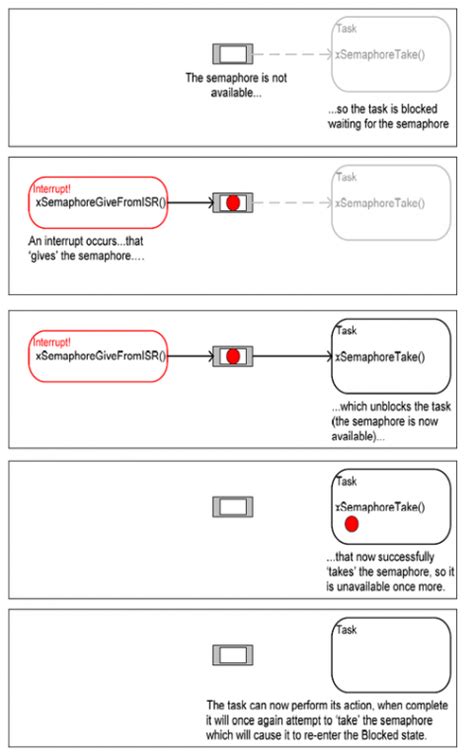 Task
xSemaphoreTake()

The semaphore is not available...

...so the task is blocked waiting for the semaphore

Interrupt!
xSemaphoreGiveFromISR()

Task
xSemaphoreTake()

An interrupt occurs...that 'gives' the semaphore....

Interrupt!
xSemaphoreGiveFromISR()

Task
xSemaphoreTake()

...which unblocks the task (the semaphore is now available)...

Task
xSemaphoreTake()

...that now successfully 'takes' the semaphore, so it is unavailable once more.

Task

The task can now perform its action, when complete it will once again attempt to 'take' the semaphore which will cause it to re-enter the Blocked state.