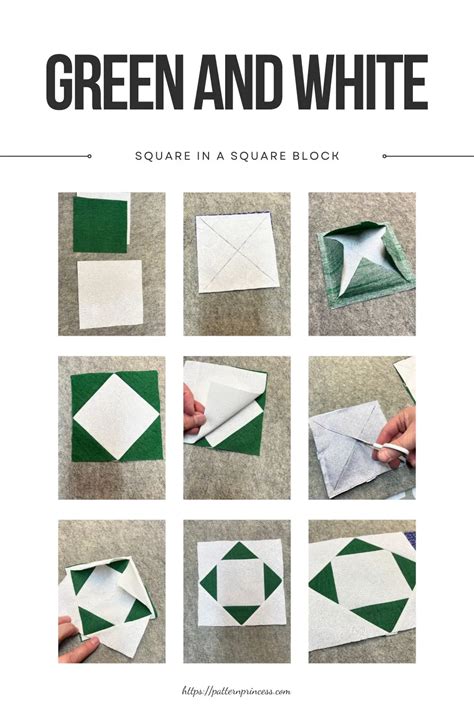 GREEN AND WHITE

SQUARE IN A SQUARE BLOCK

https://patternprincess.com