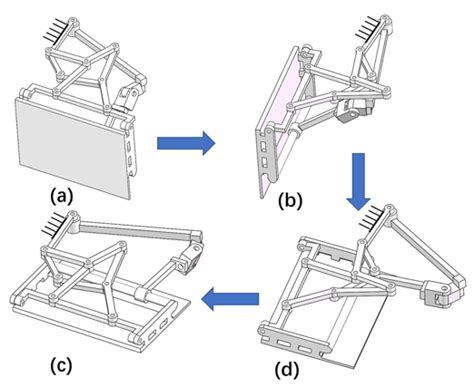 (a)

(b)

(c)

(d)