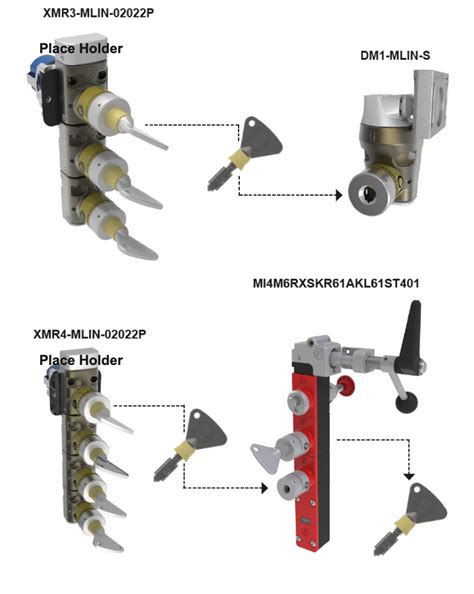 XMR3-MLIN-02022P

Place Holder

DM1-MLIN-S

MI4M6RXSKR61AKL61ST401

XMR4-MLIN-02022P

Place Holder