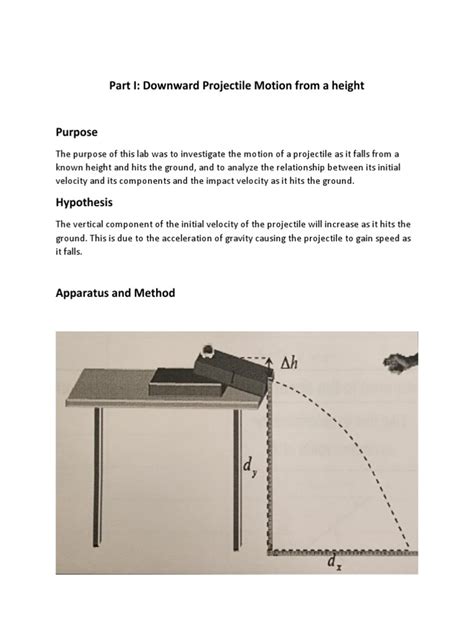 Part I: Downward Projectile Motion from a height

Purpose

The purpose of this lab was to investigate the motion of a projectile as it falls from a known height and hits the ground, and to analyze the relationship between its initial velocity and its components and the impact velocity as it hits the ground.

Hypothesis

The vertical component of the initial velocity of the projectile will increase as it hits the ground. This is due to the acceleration of gravity causing the projectile to gain speed as it falls.

Apparatus and Method

$\Delta h$

$d_y$

$d_x$