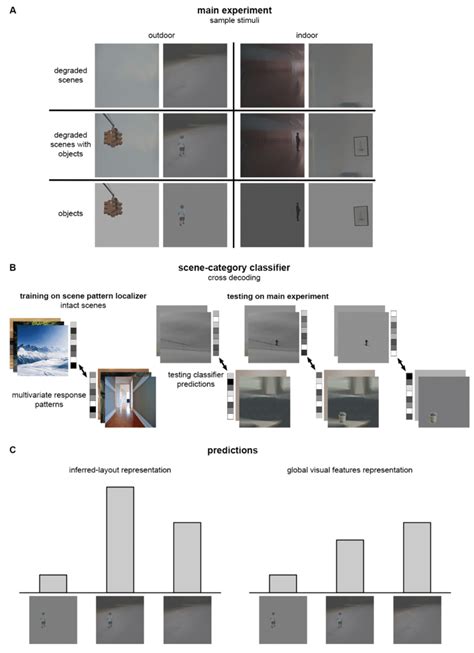 A

main experiment
sample stimuli

outdoor

indoor

degraded scenes

degraded scenes with objects

objects

B

scene-category classifier
cross decoding

training on scene pattern localizer
intact scenes

multivariate response patterns

testing on main experiment

testing classifier predictions

C

predictions

inferred-layout representation

global visual features representation